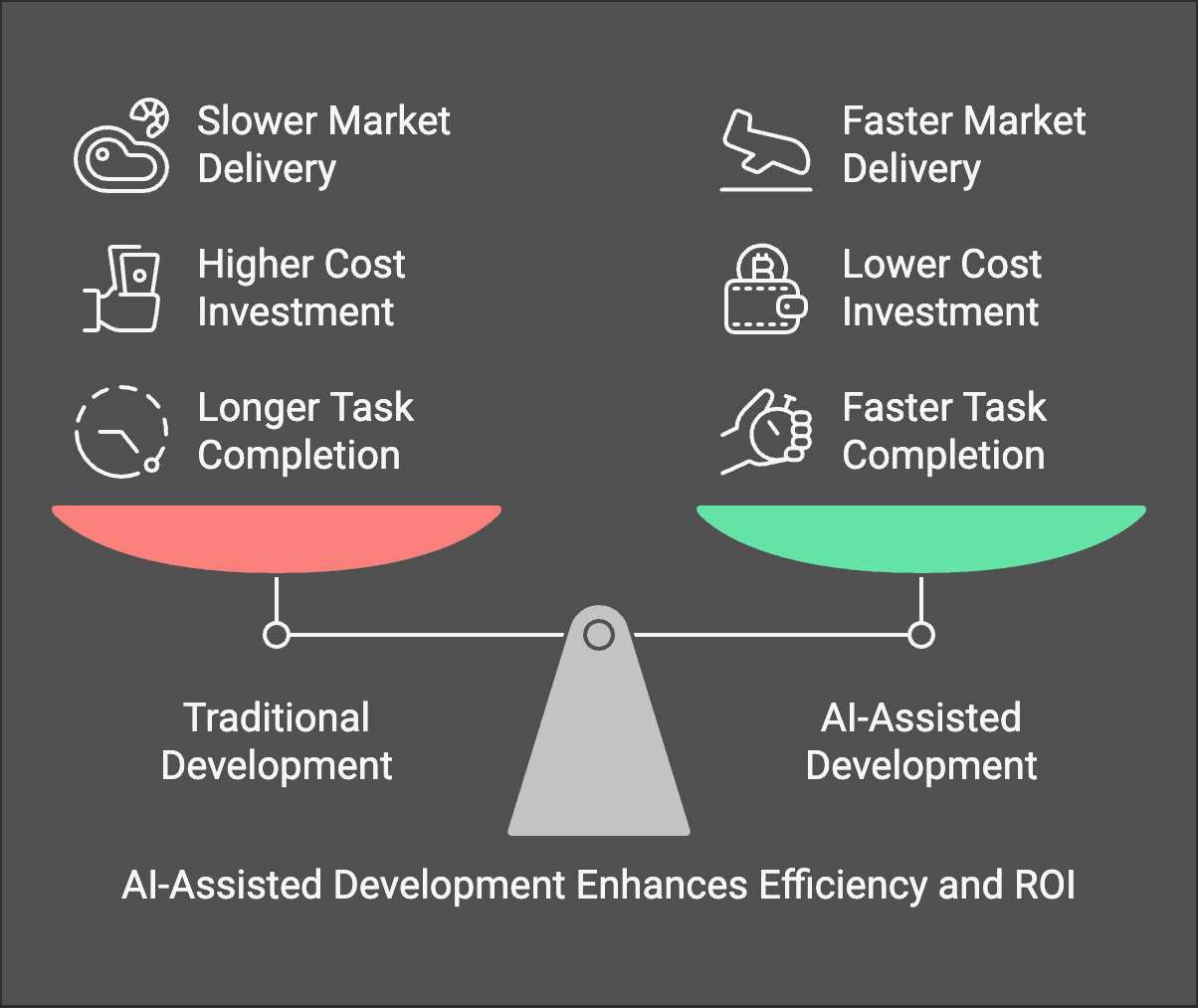 Slower Market Delivery

Higher Cost Investment

Longer Task Completion

Faster Market Delivery

Lower Cost Investment

Faster Task Completion

Traditional Development

AI-Assisted Development

AI-Assisted Development Enhances Efficiency and ROI